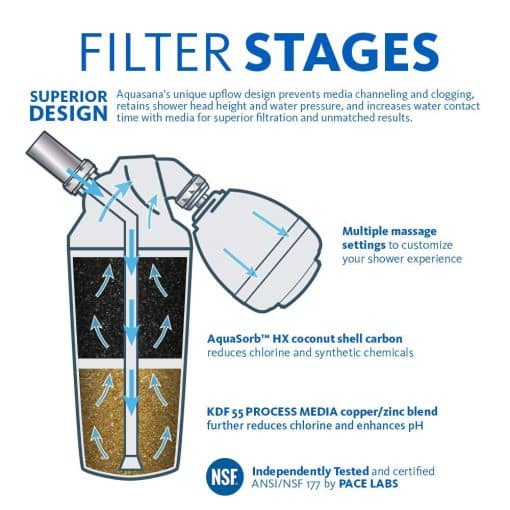 FILTER STAGES

SUPERIOR DESIGN

Aquasana's unique upflow design prevents media channeling and clogging, retains shower head height and water pressure, and increases water contact time with media for superior filtration and unmatched results.

Multiple massage settings to customize your shower experience

AquaSorb™ HX coconut shell carbon reduces chlorine and synthetic chemicals

KDF 55 PROCESS MEDIA copper/zinc blend further reduces chlorine and enhances pH

NSF

Independently Tested and certified ANSI/NSF 177 by PACE LABS